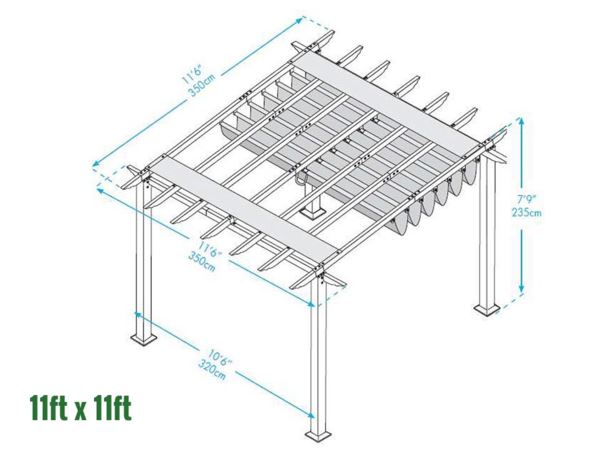 11'6"
350cm

7'9"
235cm

11'6"
350cm

10'6"
320cm

11ft x 11ft